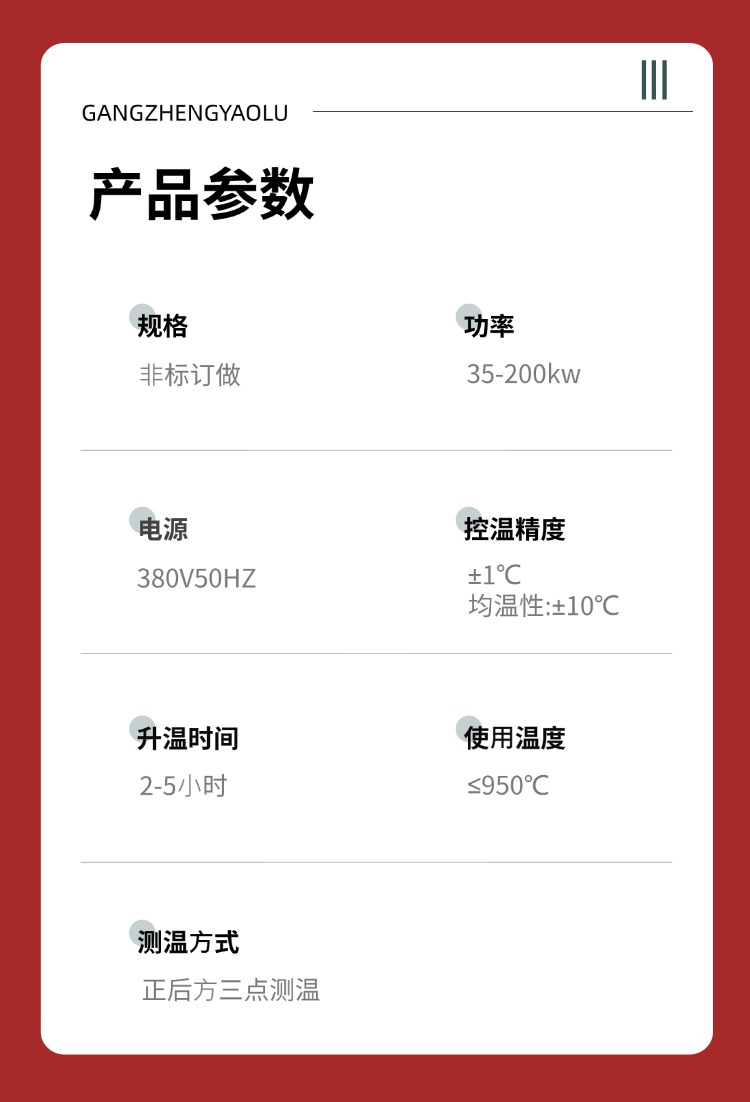 GANGZHENGYAOLU

产品参数

规格
非标订做

功率
35-200kw

电源
380V50HZ

控温精度
±1℃
均温性:±10℃

升温时间
2-5小时

使用温度
≤950℃

测温方式
正后方三点测温